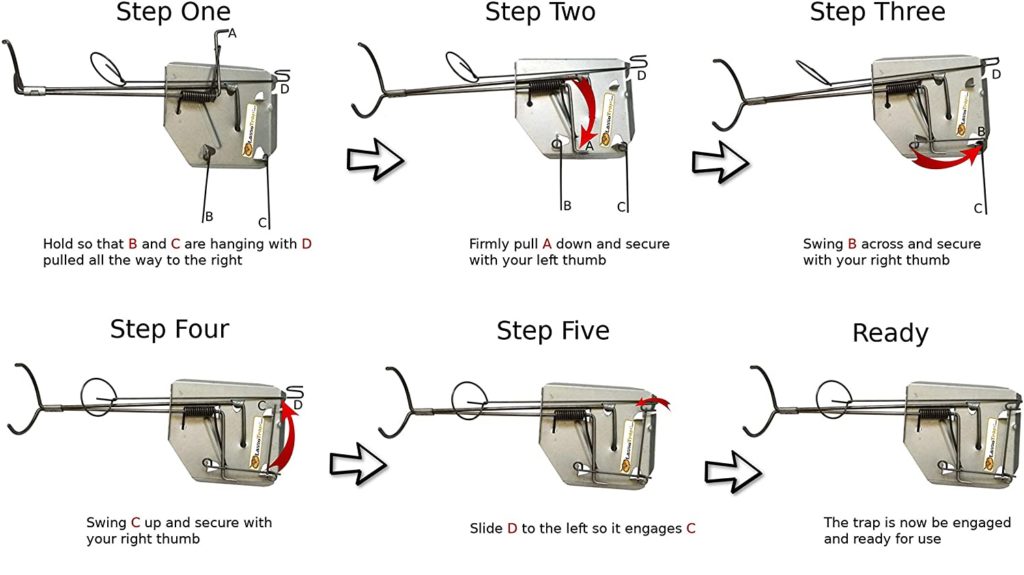 Step One

A
D
B
C

Hold so that B and C are hanging with D pulled all the way to the right

Step Two

D
A
B
C

Firmly pull A down and secure with your left thumb

Step Three

D
B
C

Swing B across and secure with your right thumb

Step Four

C
D

Swing C up and secure with your right thumb

Step Five

Slide D to the left so it engages C

Ready

The trap is now be engaged and ready for use