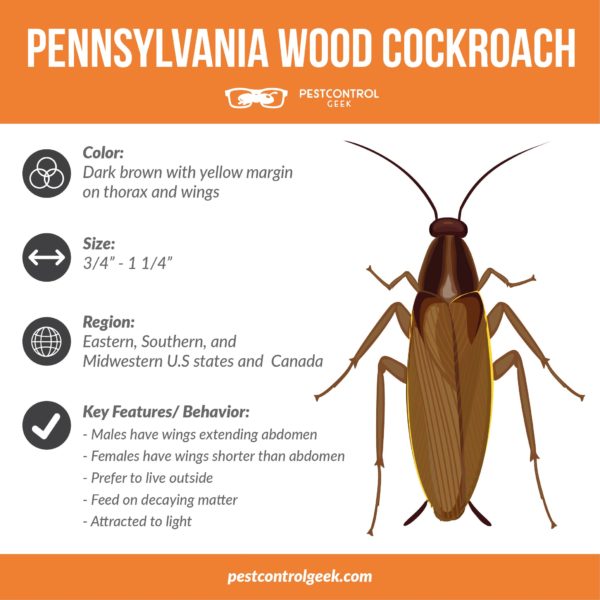 PENNSYLVANIA WOOD COCKROACH

PESTCONTROL GEEK

Color:
Dark brown with yellow margin on thorax and wings

Size:
3/4" - 1 1/4"

Region:
Eastern, Southern, and Midwestern U.S states and Canada

Key Features/ Behavior:
- Males have wings extending abdomen
- Females have wings shorter than abdomen
- Prefer to live outside
- Feed on decaying matter
- Attracted to light

pestcontrolgeek.com